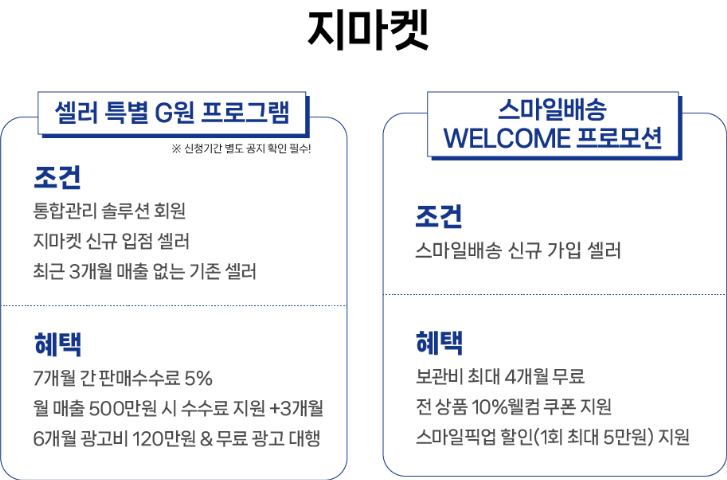 지마켓

셀러 특별 G원 프로그램

※ 신청기간 별도 공지 확인 필수!

조건

통합관리 솔루션 회원

지마켓 신규 입점 셀러

최근 3개월 매출 없는 기존 셀러

혜택

7개월 간 판매수수료 5%

월 매출 500만원 시 수수료 지원 +3개월

6개월 광고비 120만원 & 무료 광고 대행

스마일배송
WELCOME 프로모션

조건

스마일배송 신규 가입 셀러

혜택

보관비 최대 4개월 무료

전 상품 10%웰컴 쿠폰 지원

스마일픽업 할인(1회 최대 5만원) 지원